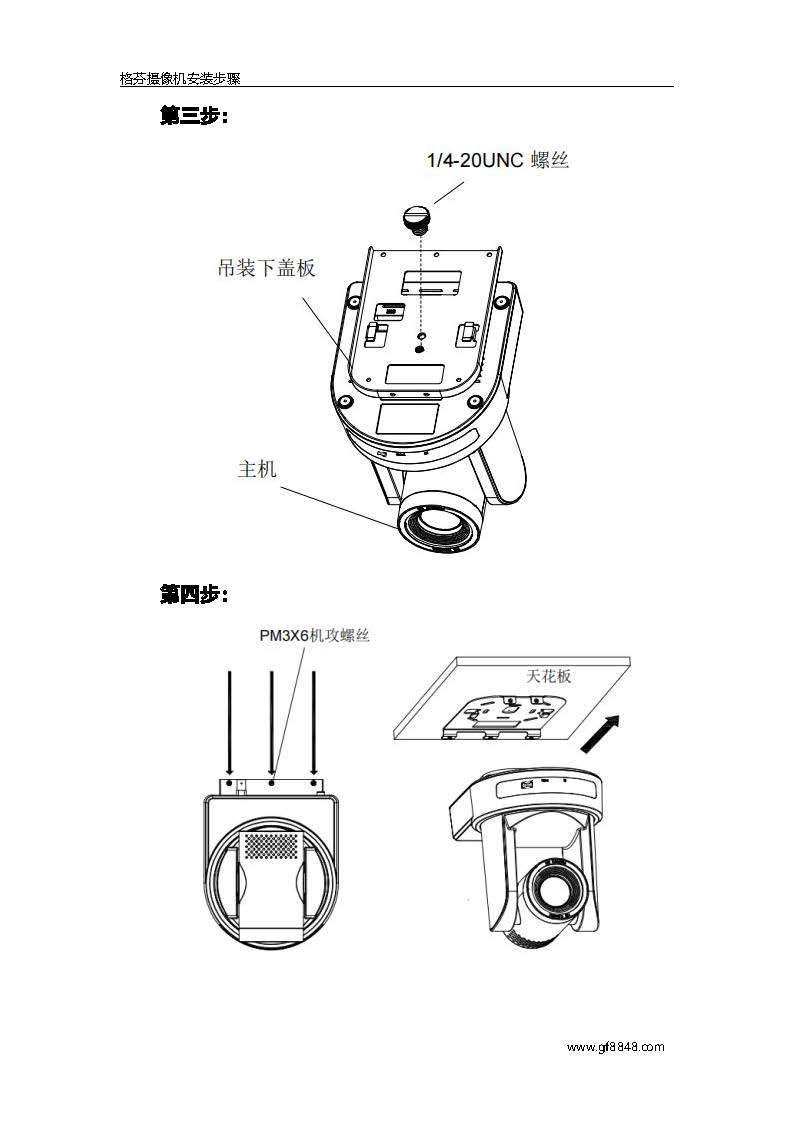 格芬摄像机安装步骤

第三步：

1/4-20UNC 螺丝

吊装下盖板

主机

第四步：

PM3X6机攻螺丝

天花板

www.gf8848.com