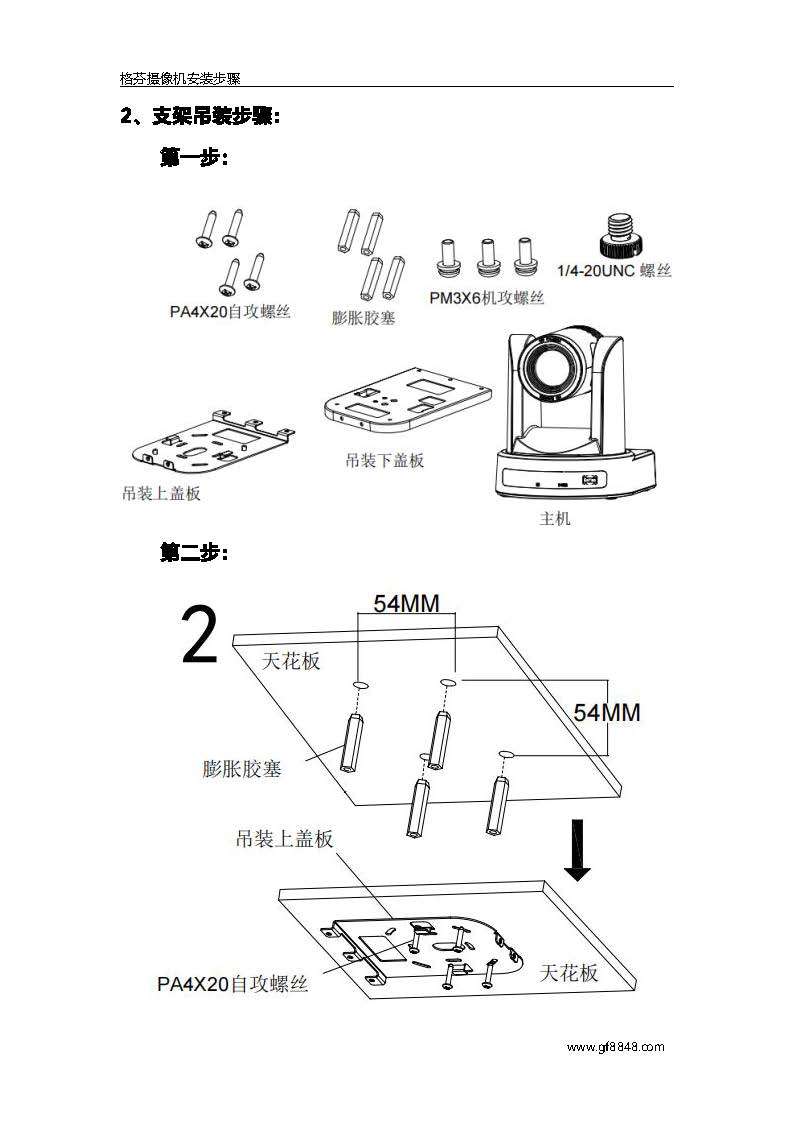 格芬摄像机安装步骤

2、支架吊装步骤：

第一步：

PA4X20自攻螺丝

膨胀胶塞

PM3X6机攻螺丝

1/4-20UNC 螺丝

吊装上盖板

吊装下盖板

主机

第二步：

2

54MM

天花板

54MM

膨胀胶塞

吊装上盖板

PA4X20自攻螺丝

天花板

www.gf8848.com